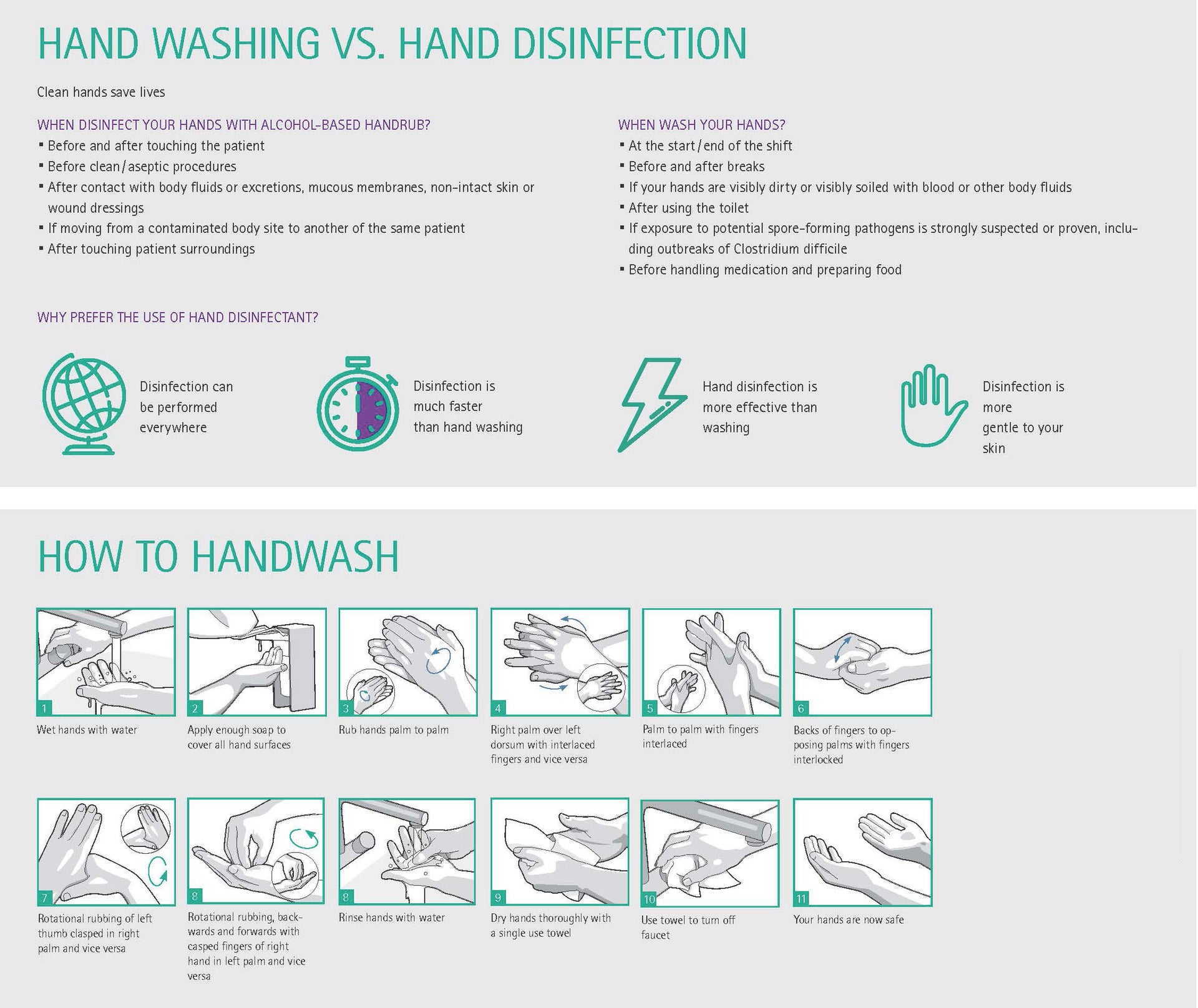 HAND WASHING VS. HAND DISINFECTION

Clean hands save lives

WHEN DISINFECT YOUR HANDS WITH ALCOHOL-BASED HANDRUB?
▪ Before and after touching the patient
▪ Before clean / aseptic procedures
▪ After contact with body fluids or excretions, mucous membranes, non-intact skin or wound dressings
▪ If moving from a contaminated body site to another of the same patient
▪ After touching patient surroundings

WHEN WASH YOUR HANDS?
▪ At the start / end of the shift
▪ Before and after breaks
▪ If your hands are visibly dirty or visibly soiled with blood or other body fluids
▪ After using the toilet
▪ If exposure to potential spore-forming pathogens is strongly suspected or proven, including outbreaks of Clostridium difficile
▪ Before handling medication and preparing food

WHY PREFER THE USE OF HAND DISINFECTANT?

Disinfection can be performed everywhere

Disinfection is much faster than hand washing

Hand disinfection is more effective than washing

Disinfection is more gentle to your skin

HOW TO HANDWASH

1
Wet hands with water

2
Apply enough soap to cover all hand surfaces

3
Rub hands palm to palm

4
Right palm over left dorsum with interlaced fingers and vice versa

5
Palm to palm with fingers interlaced

6
Backs of fingers to opposing palms with fingers interlocked

7
Rotational rubbing of left thumb clasped in right palm and vice versa

8
Rotational rubbing, backwards and forwards with casped fingers of right hand in left palm and vice versa

8
Rinse hands with water

9
Dry hands thoroughly with a single use towel

10
Use towel to turn off faucet

11
Your hands are now safe