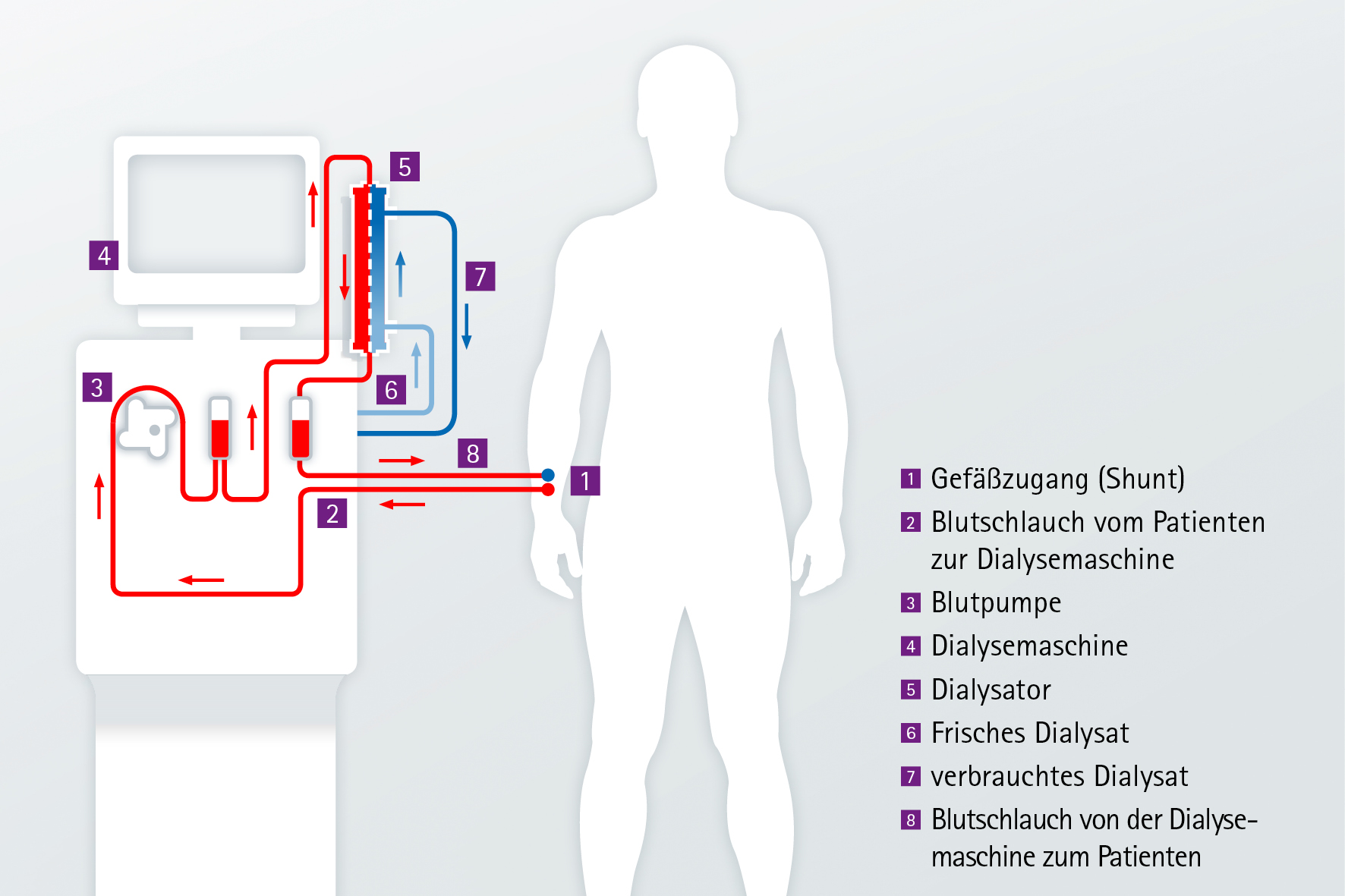 5

4

7

3

6

8

1

2

1 Gefäßzugang (Shunt)
2 Blutschlauch vom Patienten zur Dialysemaschine
3 Blutpumpe
4 Dialysemaschine
5 Dialysator
6 Frisches Dialysat
7 verbrauchtes Dialysat
8 Blutschlauch von der Dialysemaschine zum Patienten