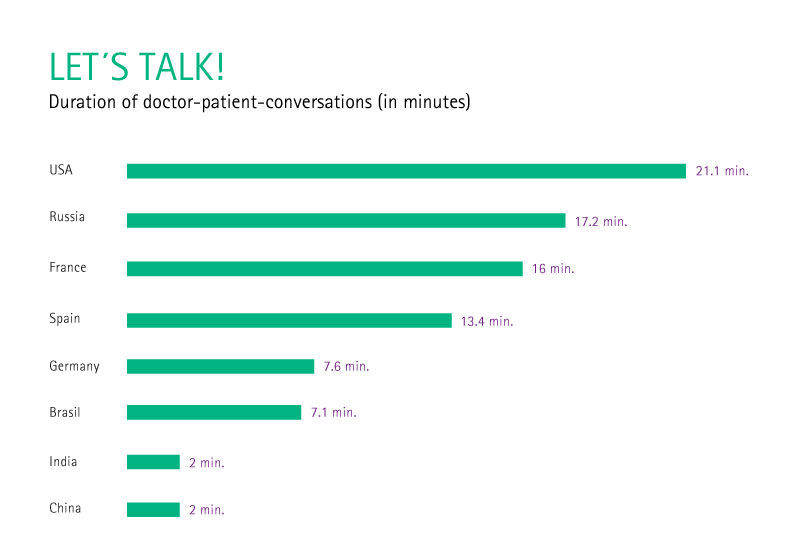 LET´S TALK!
Duration of doctor-patient-conversations (in minutes)

USA 21.1 min.
Russia 17.2 min.
France 16 min.
Spain 13.4 min.
Germany 7.6 min.
Brasil 7.1 min.
India 2 min.
China 2 min.